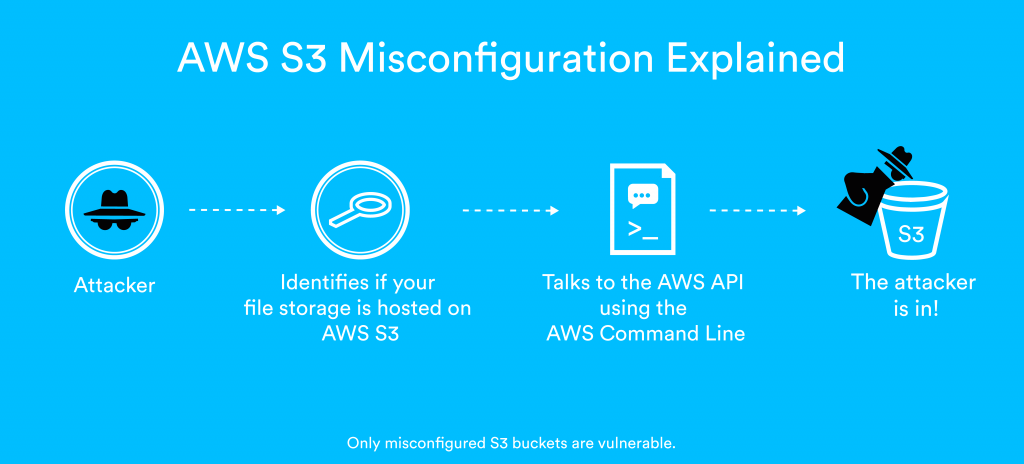 AWS S3 Misconfiguration Explained

Attacker

Identifies if your file storage is hosted on AWS S3

>_

Talks to the AWS API using the AWS Command Line

S3

The attacker is in!

Only misconfigured S3 buckets are vulnerable.